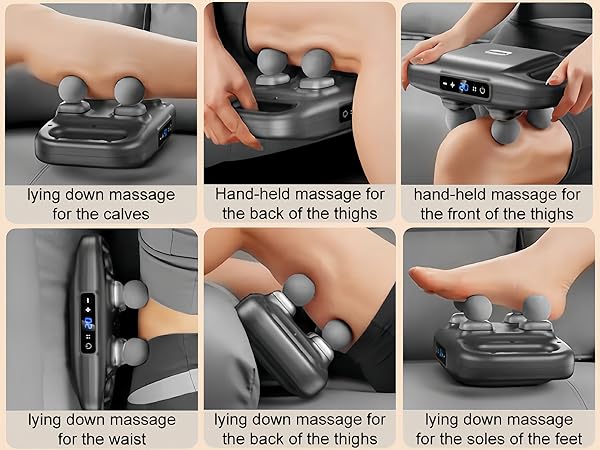 lying down massage for the calves

Hand-held massage for the back of the thighs

hand-held massage for the front of the thighs

lying down massage for the waist

lying down massage for the back of the thighs

lying down massage for the soles of the feet